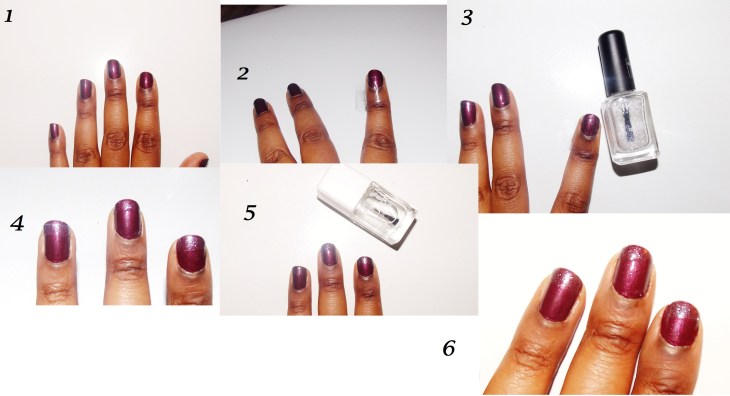 1

2

3

4

5

6